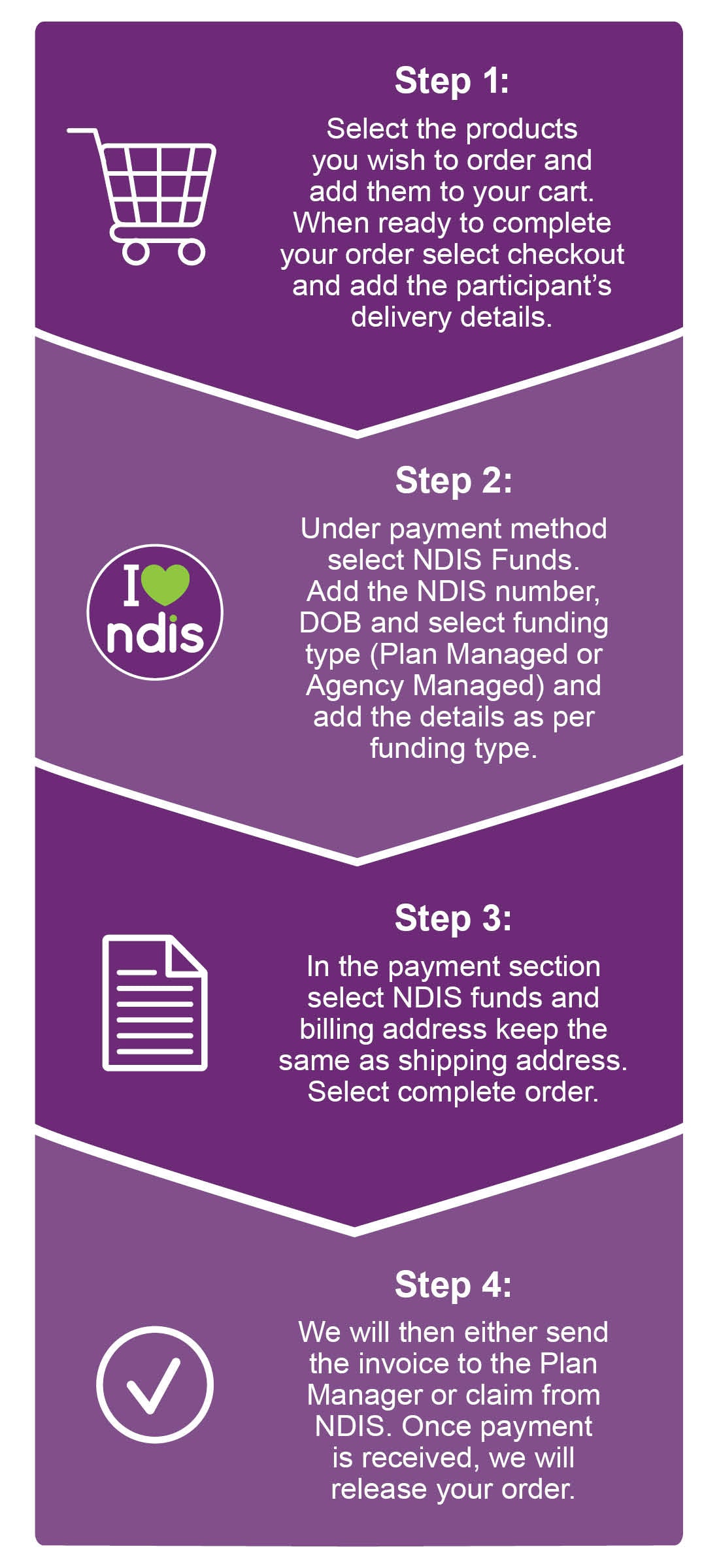 Step 1:

Select the products you wish to order and add them to your cart. When ready to complete your order select checkout and add the participant's delivery details.

I ndis

Step 2:

Under payment method select NDIS Funds. Add the NDIS number, DOB and select funding type (Plan Managed or Agency Managed) and add the details as per funding type.

Step 3:

In the payment section select NDIS funds and billing address keep the same as shipping address. Select complete order.

Step 4:

We will then either send the invoice to the Plan Manager or claim from NDIS. Once payment is received, we will release your order.