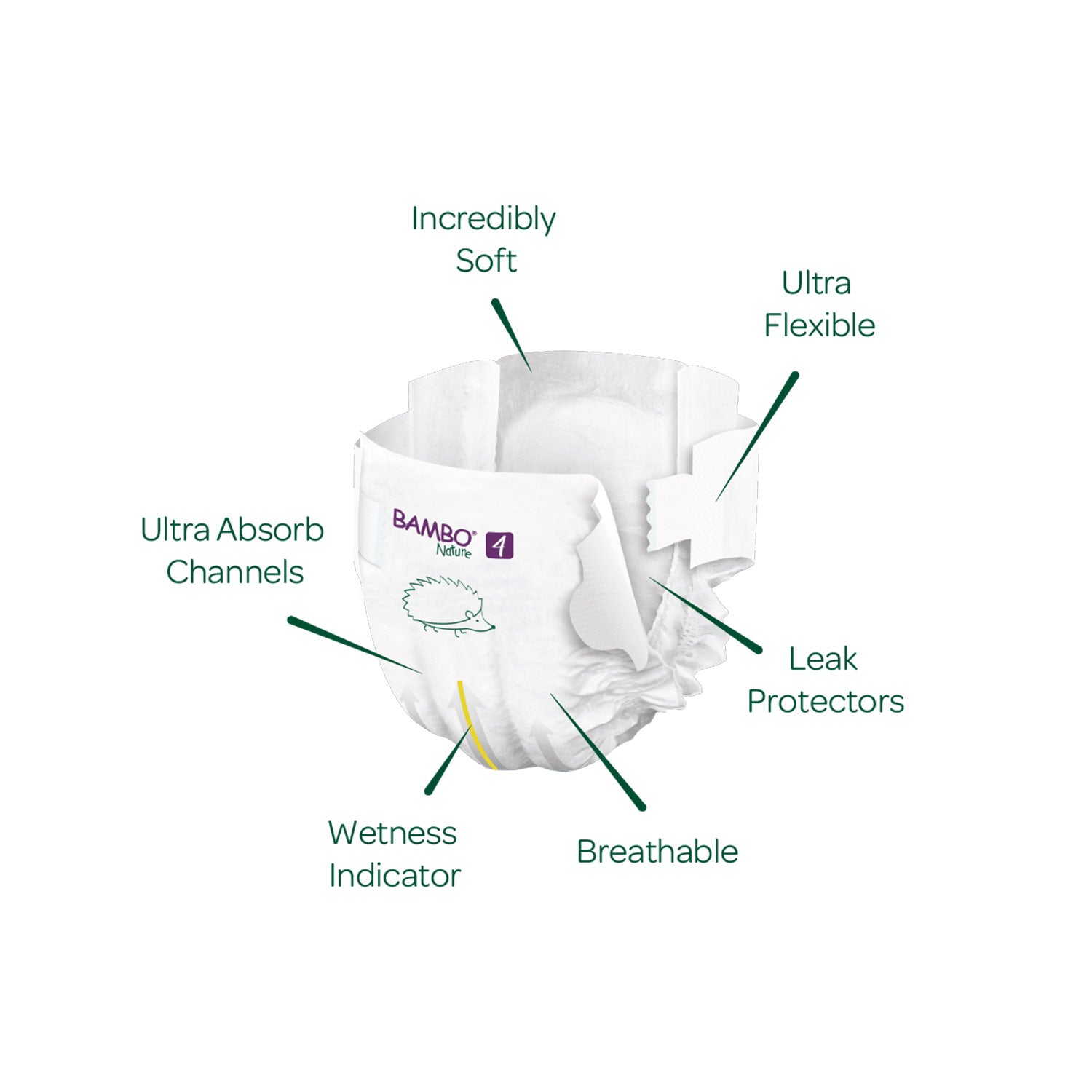 Incredibly Soft

Ultra Flexible

Ultra Absorb Channels

BAMBO® Nature 4

Leak Protectors

Wetness Indicator

Breathable